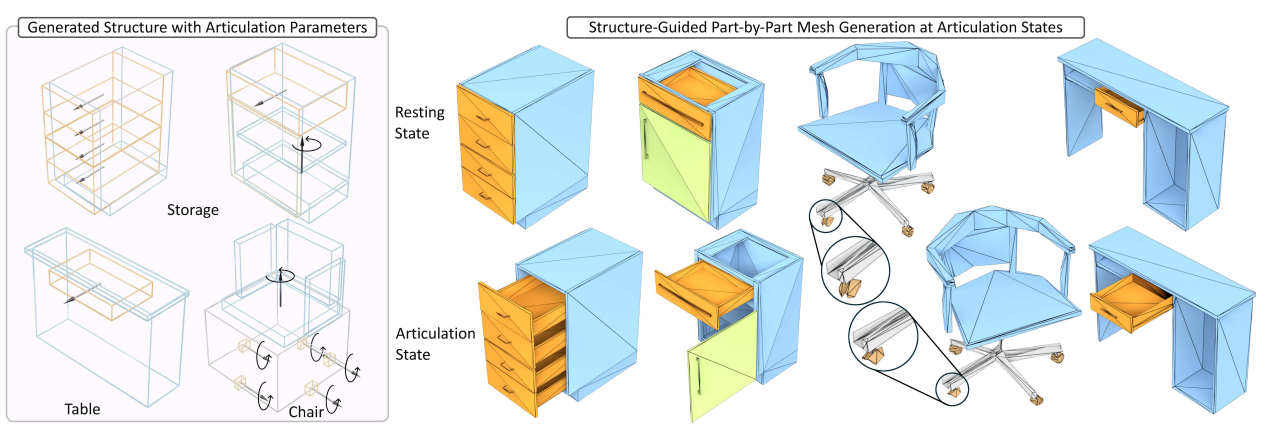 Generated Structure with Articulation Parameters

Storage

Table

Chair

Structure-Guided Part-by-Part Mesh Generation at Articulation States

Resting State

Articulation State